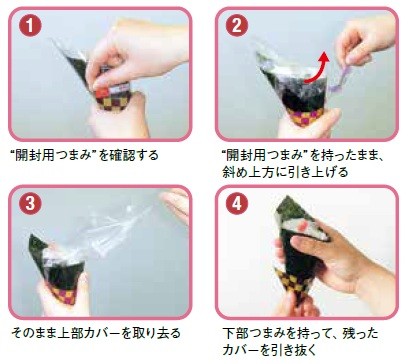 1

“開封用つまみ”を確認する

2

“開封用つまみ”を持ったまま、斜め上方に引き上げる

3

そのまま上部カバーを取り去る

4

下部つまみを持って、残ったカバーを引き抜く